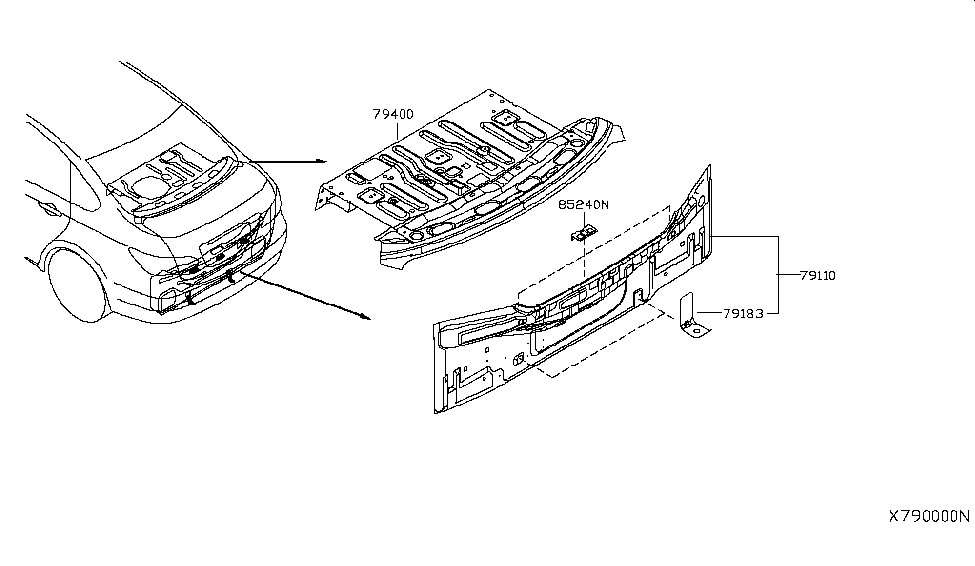 79400

85240N

79110

79183

X790000N