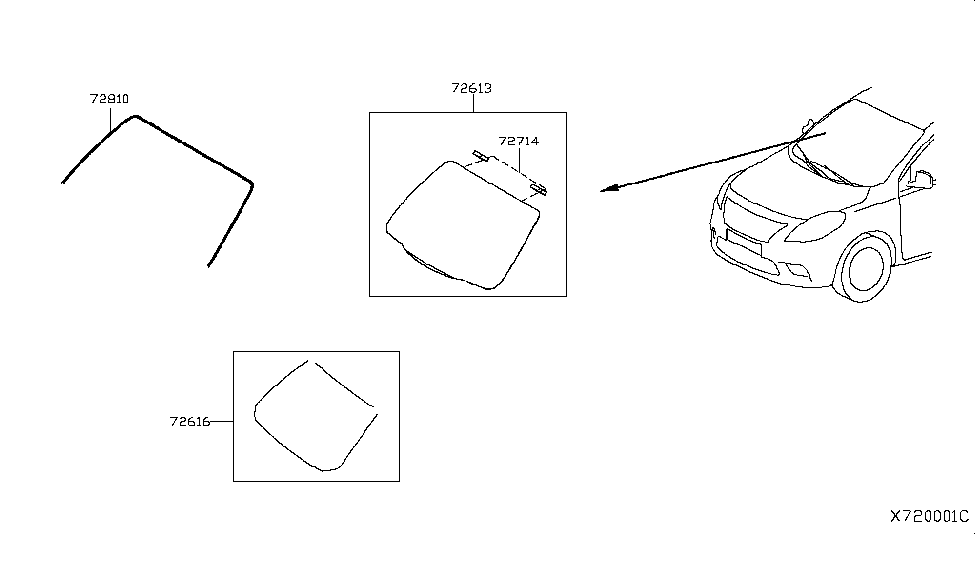 72810

72613

72714

72616

X720001C