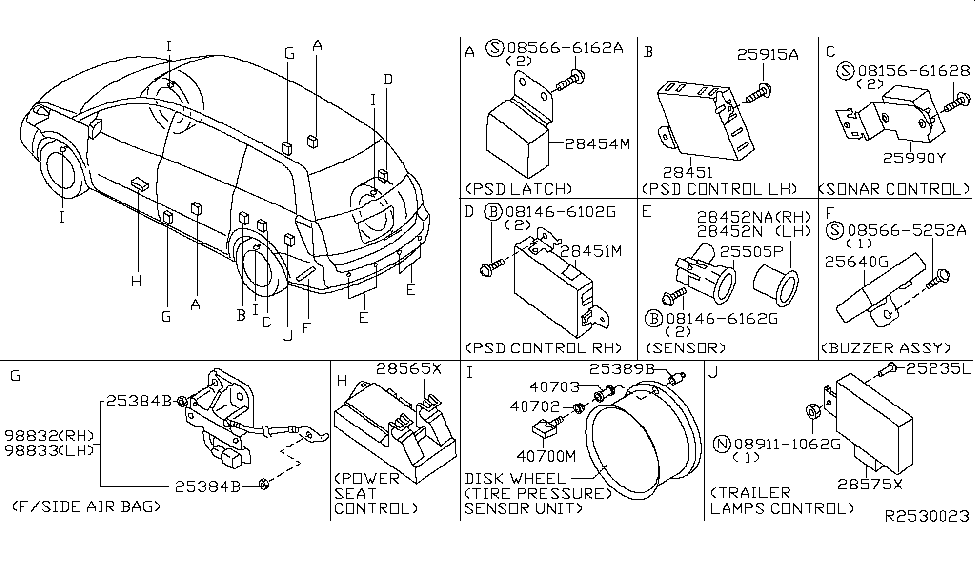 I
G
A
D
I
I
H
G
A
B
I
C
J
F
E
E

A Ⓢ08566-6162A
(2)
28454M
(PSD LATCH)

B 25915A
28451
(PSD CONTROL LH)

C Ⓢ08156-61628
(2)
25990Y
(SONAR CONTROL)

D Ⓑ08146-6102G
(2)
28451M
(PSD CONTROL RH)

E 28452NA(RH)
28452N (LH)
25505P
Ⓑ08146-6162G
(2)
(SENSOR)

F Ⓢ08566-5252A
(1)
25640G
(BUZZER ASSY)

G
25384B
98832(RH)
98833(LH)
25384B
(F/SIDE AIR BAG)

H 28565X
(POWER SEAT CONTROL)

I 25389B
40703
40702
40700M
DISK WHEEL
(TIRE PRESSURE)
SENSOR UNIT)

J 25235L
Ⓝ08911-1062G
(1)
28575X
(TRAILER LAMPS CONTROL)

R2530023