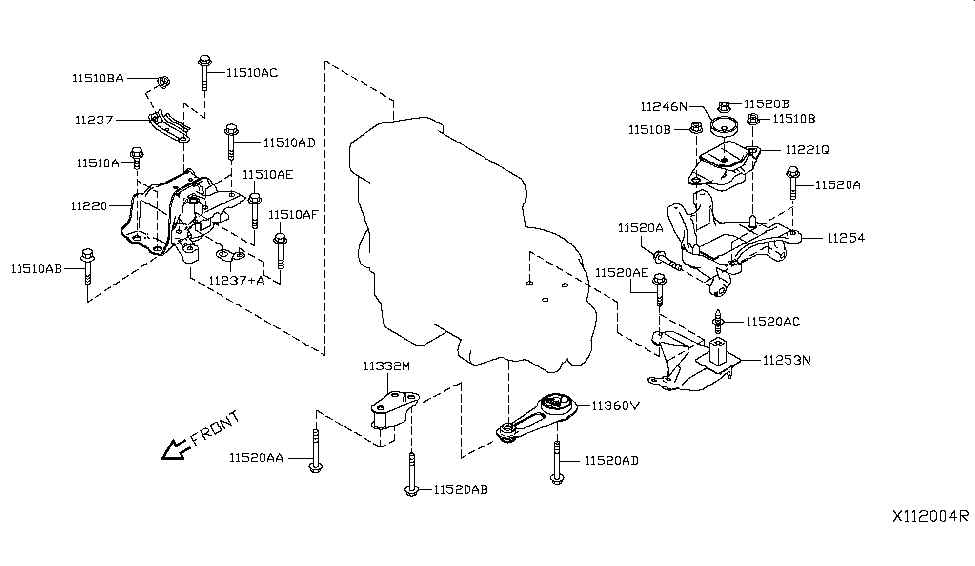 11510BA
11510AC
11237
11510AD
11510A
11510AE
11220
11510AF
11510AB
11237+A
11246N
11520B
11510B
11510B
11221Q
11520A
11520A
11254
11520AE
11520AC
11253N
11332M
11360V
FRONT
11520AA
11520AB
11520AD
X112004R