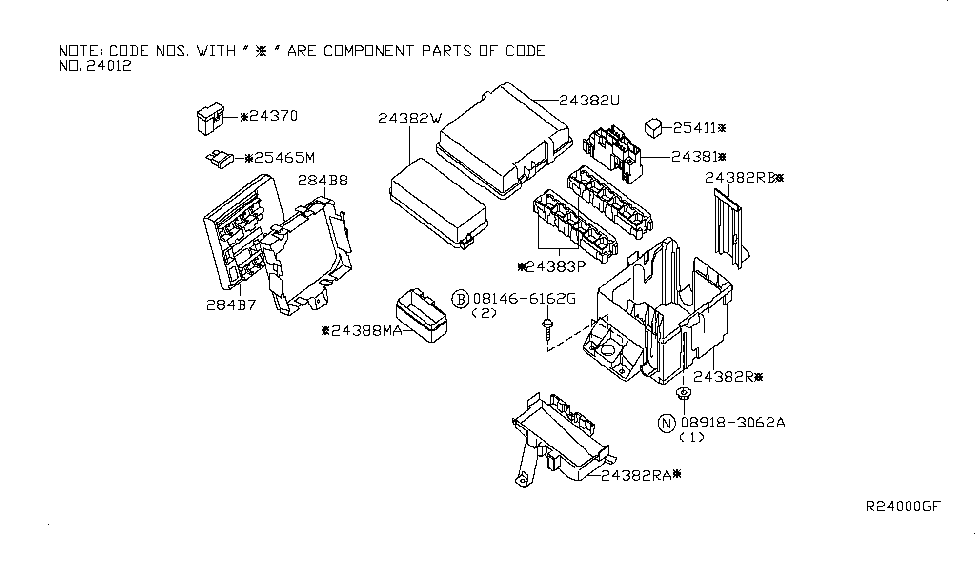 NOTE: CODE NOS. WITH " ※ " ARE COMPONENT PARTS OF CODE NO. 24012

※24370
※25465M
284B8
284B7
24382W
24382U
25411※
24381※
24382RB※
※24383P
※24388MA
Ⓑ 08146-6162G
(2)
24382R※
Ⓝ 08918-3062A
(1)
24382RA※
R24000GF