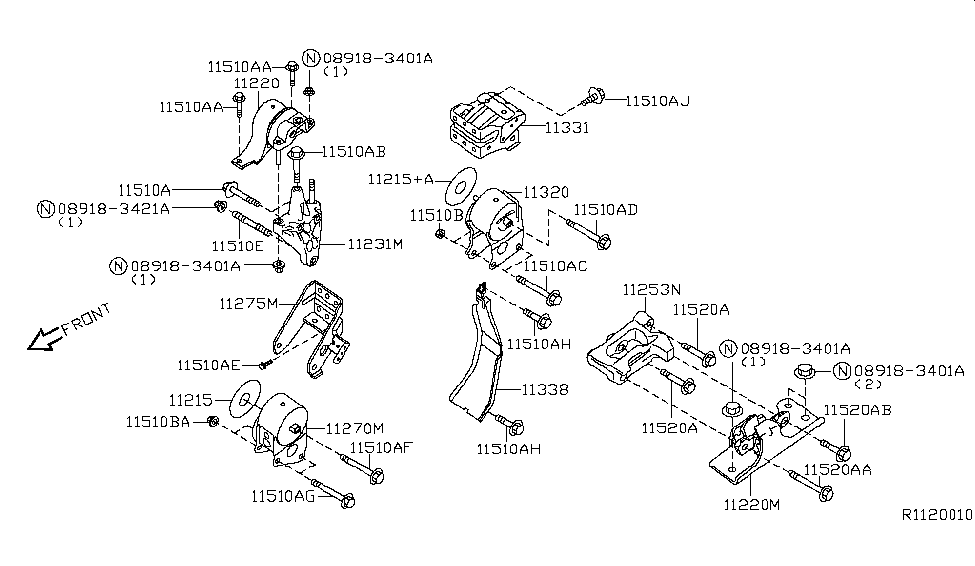 11510AA
Ⓝ08918-3401A
(1)
11220
11510AA
11510AB
11510A
Ⓝ08918-3421A
(1)
11510E
11231M
Ⓝ08918-3401A
(1)
11275M
FRONT
11510AE
11215
11510BA
11270M
11510AF
11510AG
11510AJ
11331
11215+A
11320
11510B
11510AD
11510AC
11510AH
11338
11510AH
11253N
11520A
Ⓝ08918-3401A
(1)
Ⓝ08918-3401A
(2)
11520A
11520AB
11520AA
11220M
R1120010