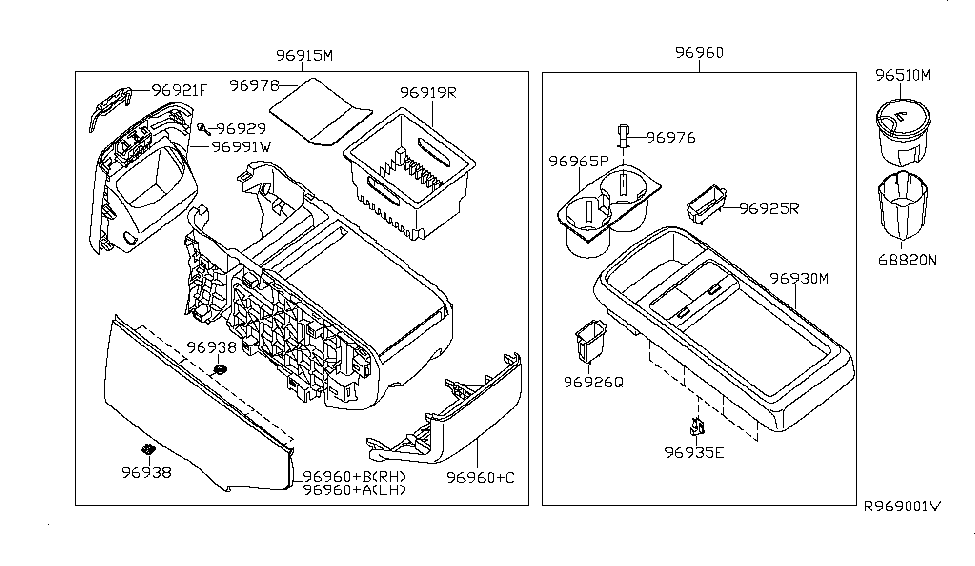 96915M
96921F
96978
96919R
96929
96991W
96938
96938
96960+B(RH)
96960+A(LH)
96960+C
96960
96976
96965P
96925R
96930M
96926Q
96935E
96510M
68820N
R969001V