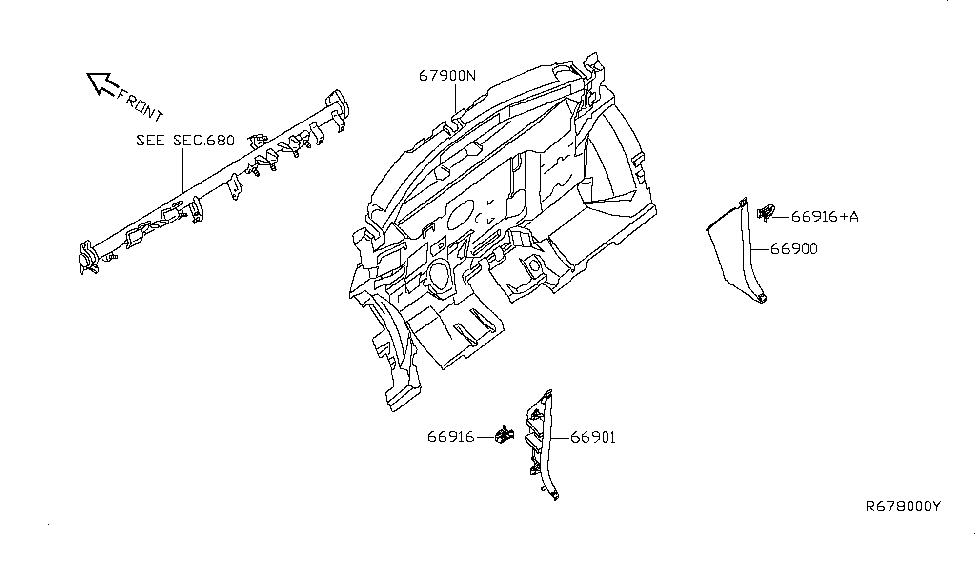 FRONT

SEE SEC.680

67900N

66916+A

66900

66916

66901

R678000Y