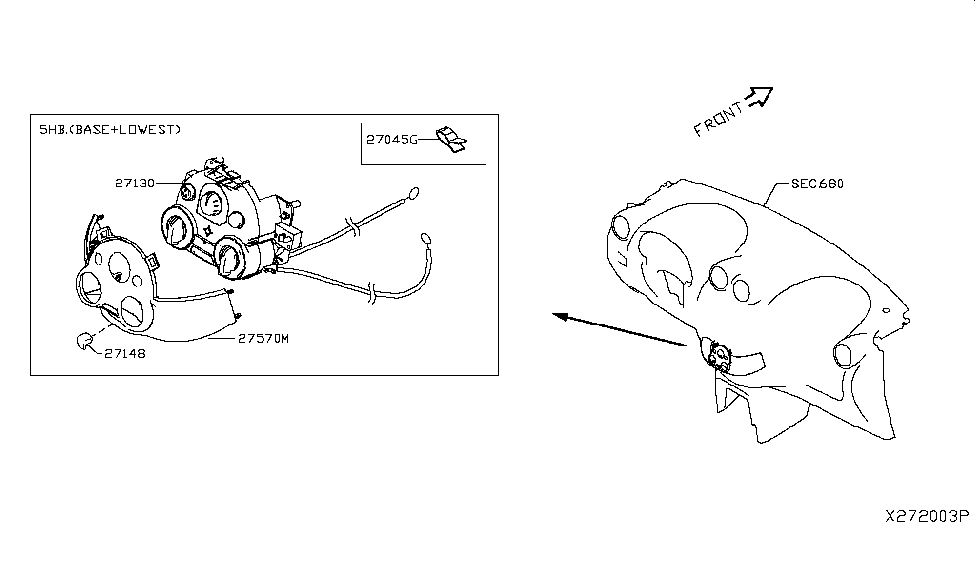 5HB.(BASE+LOWEST)

27045G

27130

27148

27570M

FRONT

SEC680

X272003P