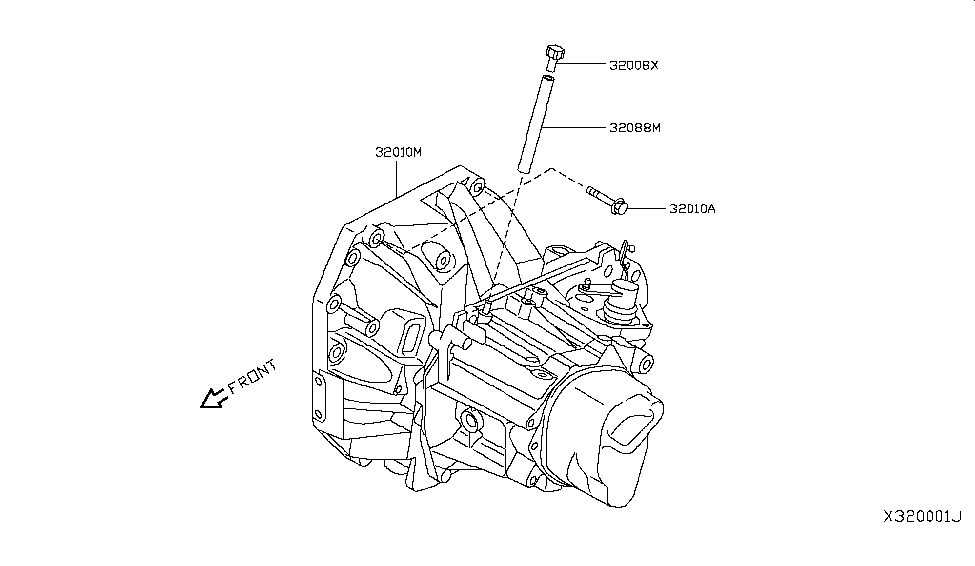 32008X
32088M
32010M
32010A
FRONT
X320001J