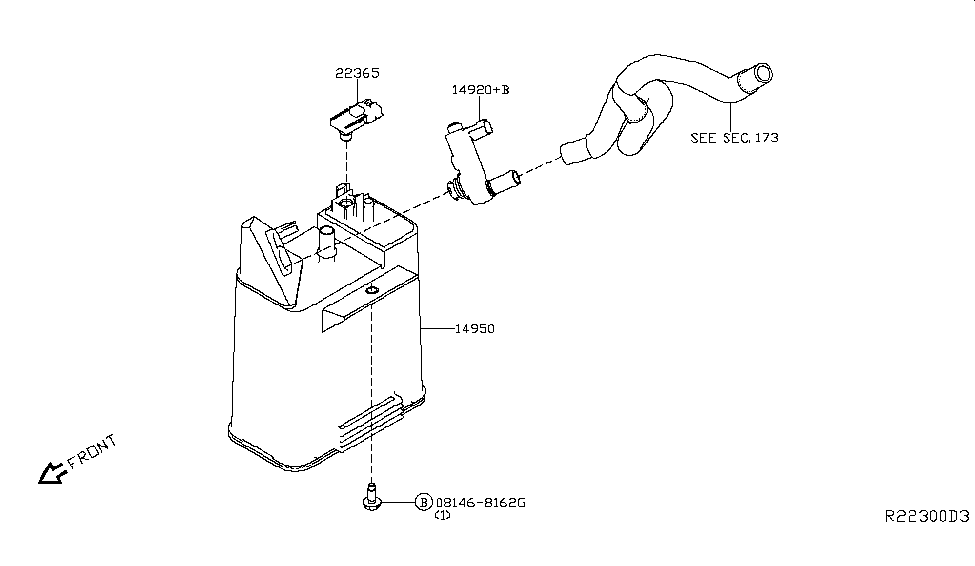 22365

14920+B

SEE SEC. 173

14950

FRONT

B 08146-8162G
(1)

R22300D3