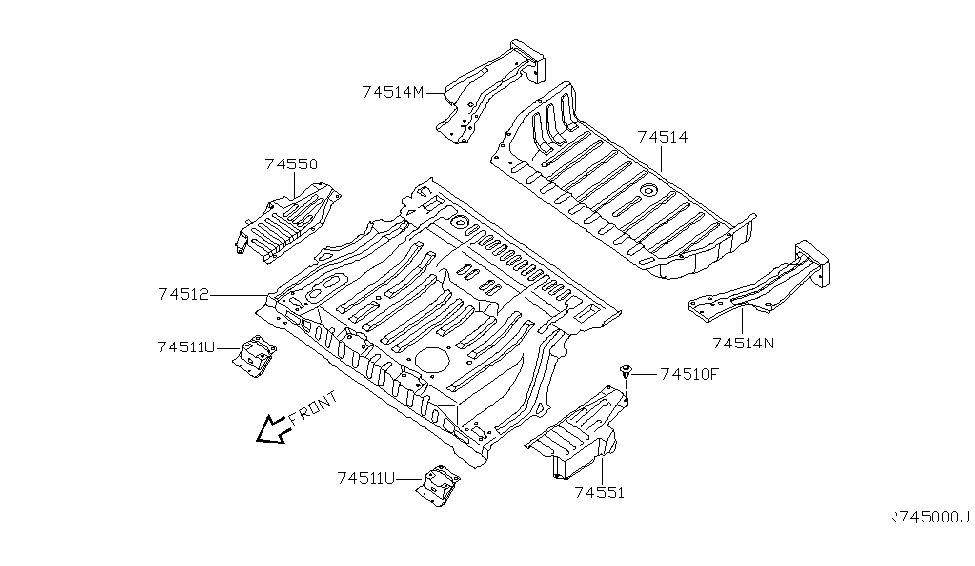 74514M
74514
74550
74512
74514N
74511U
74510F
FRONT
74511U
74551
R745000J