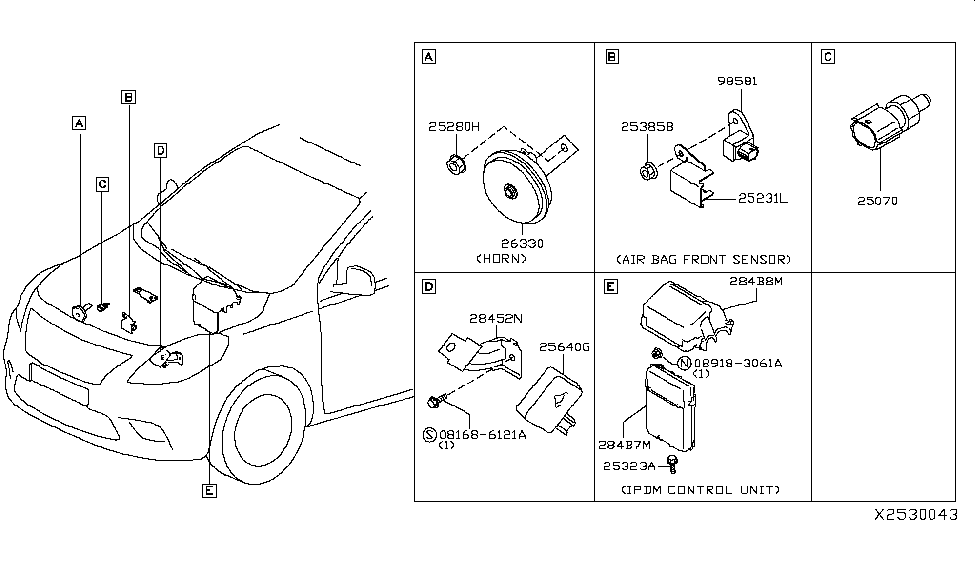 A
C
B
D
E

A
25280H
26330
(HORN)

B
98581
25385B
25231L
(AIR BAG FRONT SENSOR)

C
25070

D
28452N
25640G
Ⓢ 08168-6121A
(1)

E
284B8M
Ⓝ 08918-3061A
(1)
284B7M
25323A
(IPDM CONTROL UNIT)

X2530043