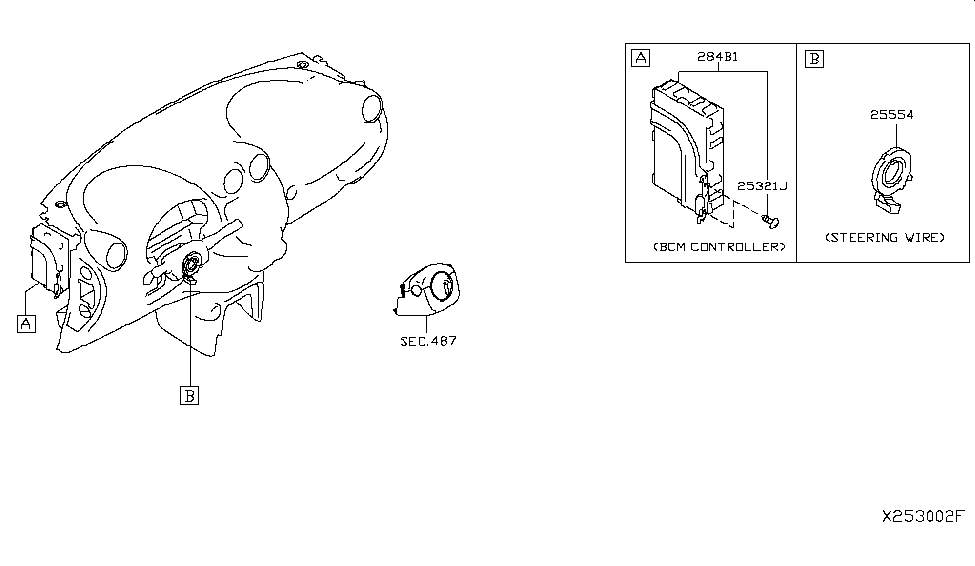 A

B

SEC.487

A
284B1
25321J
(BCM CONTROLLER)

B
25554
(STEERING WIRE)

X253002F