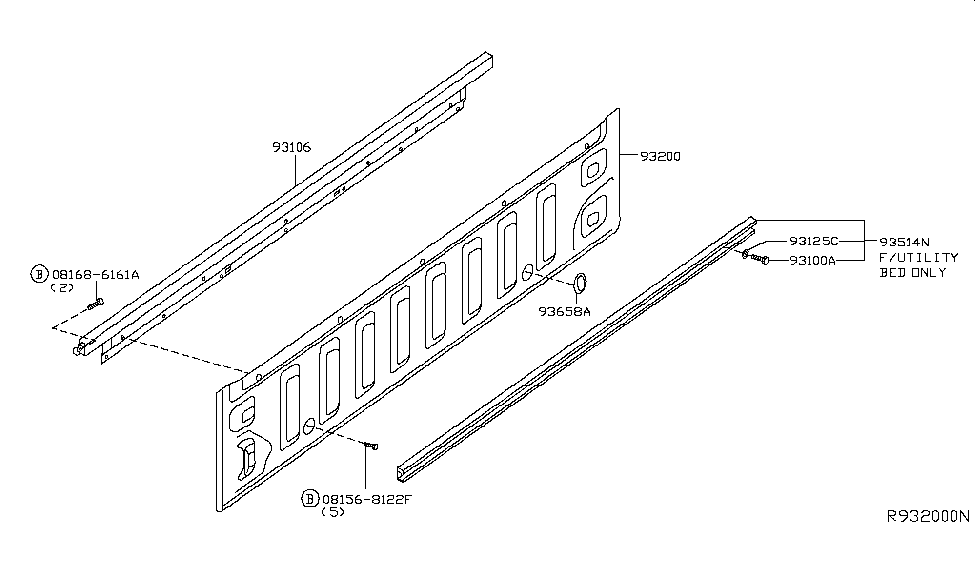 93106

93200

Ⓑ 08168-6161A
(2)

93125C
93100A

93514N
F/UTILITY
BED ONLY

93658A

Ⓑ 08156-8122F
(5)

R932000N