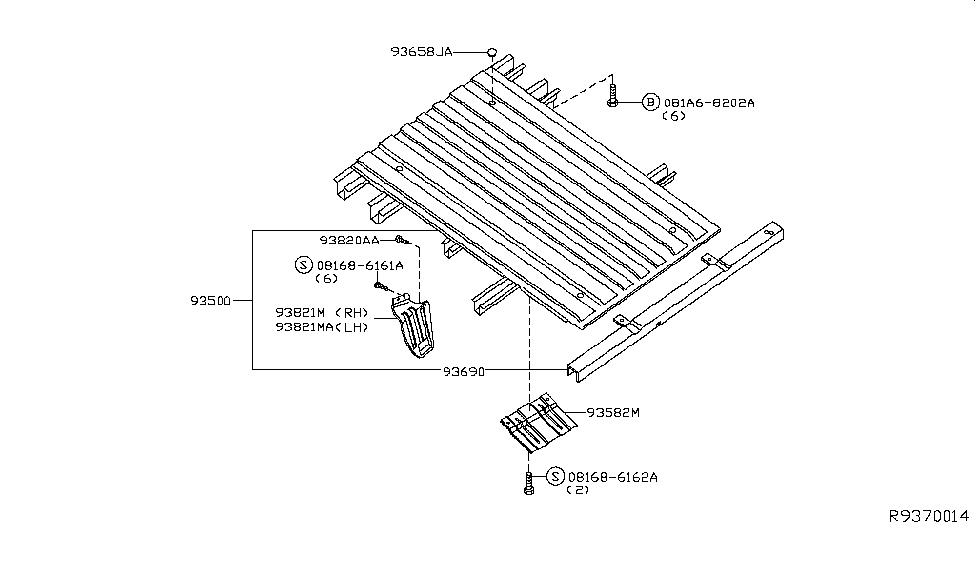 93658JA

B 081A6-8202A
(6)

93820AA

S 08168-6161A
(6)

93500

93821M (RH)
93821MA(LH)

93690

93582M

S 08168-6162A
(2)

R9370014