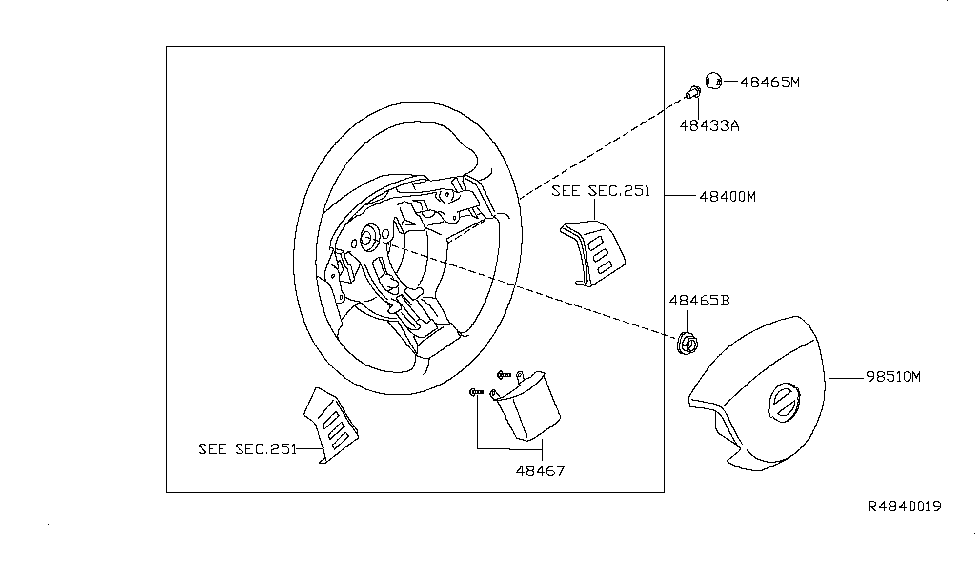 48465M
48433A
SEE SEC.251
48400M
48465B
98510M
SEE SEC.251
48467
R4840019