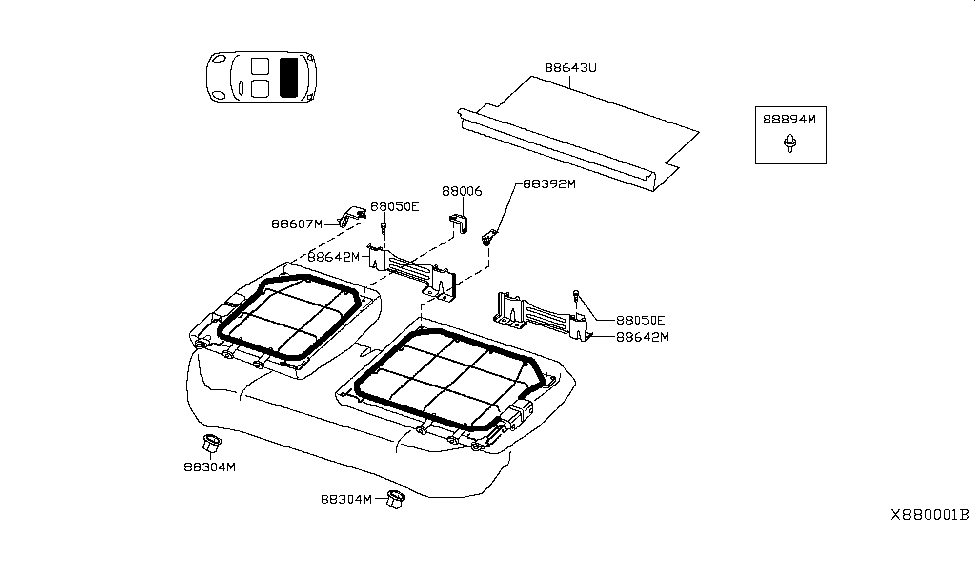 88643U
88894M
88006
88392M
88050E
88607M
88642M
88050E
88642M
88304M
88304M
X880001B