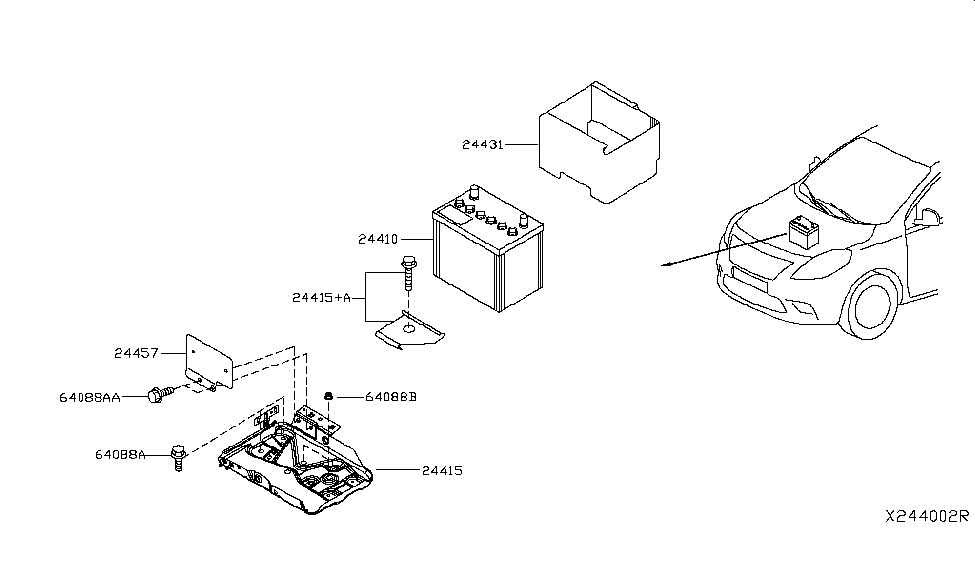 24431

24410

24415+A

24457

64088AA

64088B

64088A

24415

X244002R