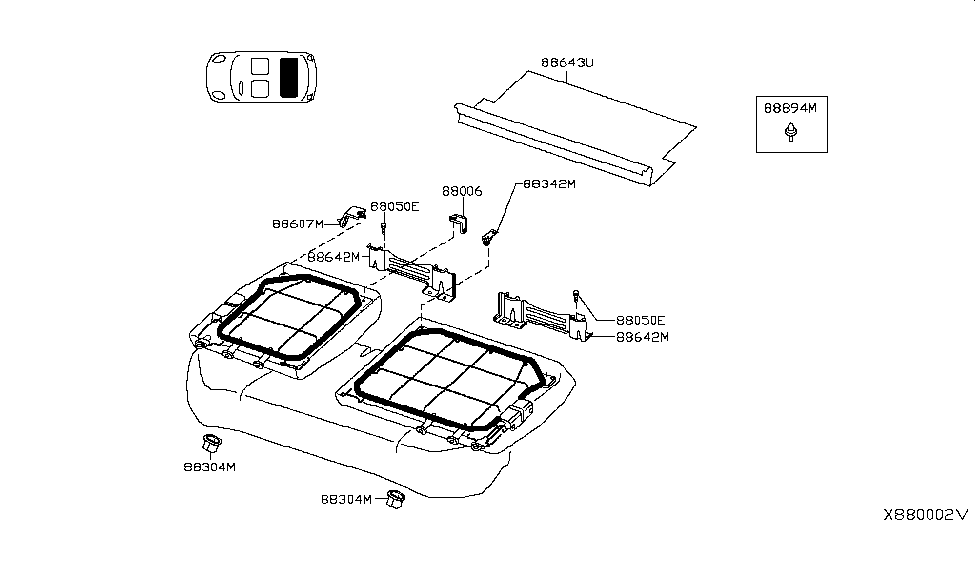 88643U
88894M
88006
88342M
88050E
88607M
88642M
88050E
88642M
88304M
88304M
X880002V