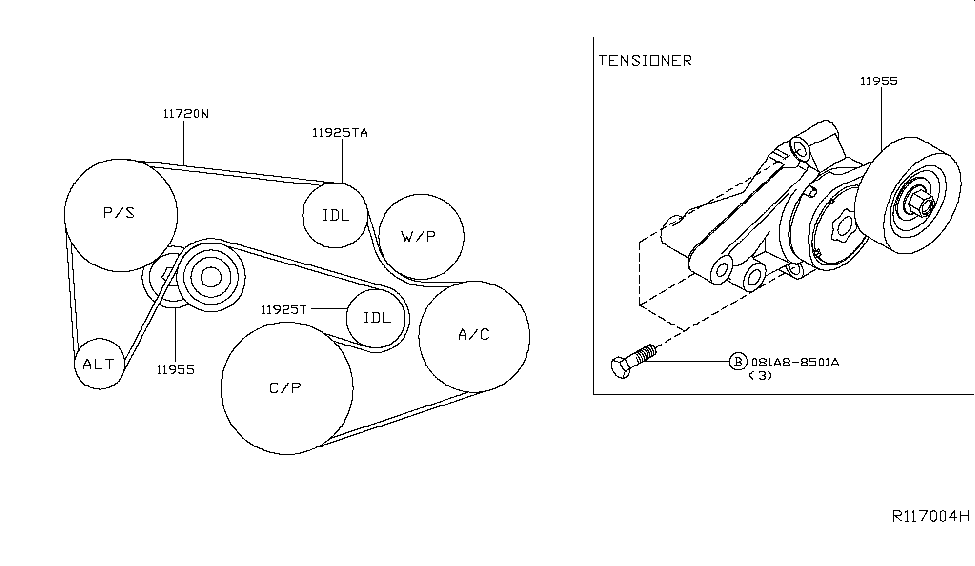 11720N
11925TA
P/S
IDL
W/P
11925T
IDL
A/C
ALT
11955
C/P

TENSIONER
11955
B 081A8-8501A
(3)

R117004H