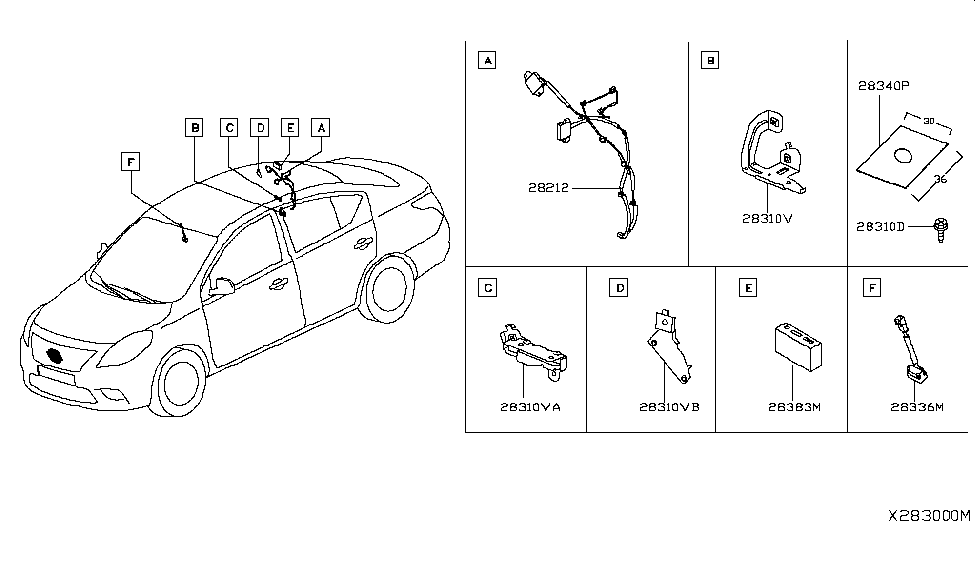 F
B
C
D
E
A

A
28212

B
28310V

28340P
30
36
28310D

C
28310VA

D
28310VB

E
28383M

F
28336M

X283000M