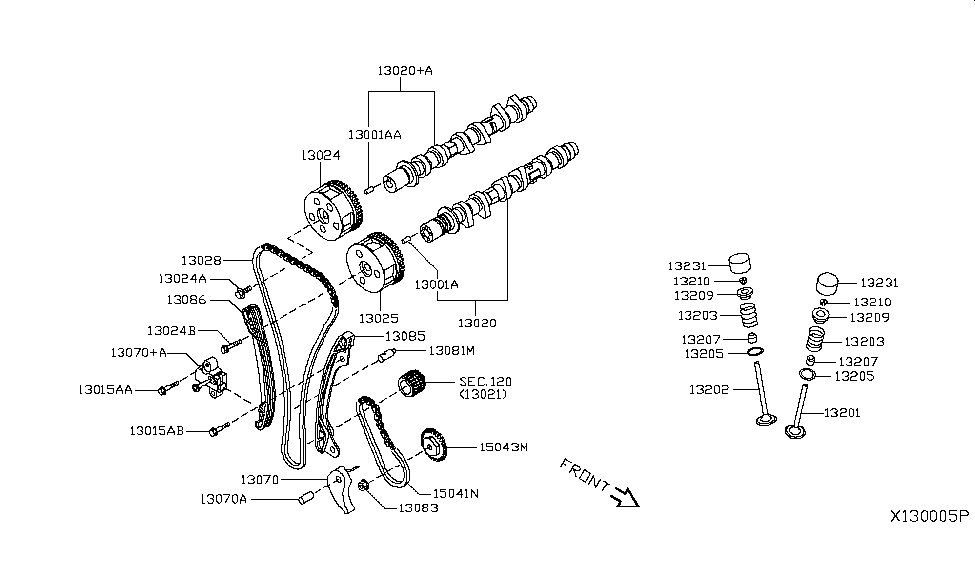 13020+A
13001AA
13024
13028
13024A
13086
13024B
13070+A
13015AA
13015AB
13025
13001A
13020
13085
13081M
SEC.120
(13021)
15043M
13070
13070A
15041N
13083
FRONT
13231
13210
13209
13203
13207
13205
13202
13231
13210
13209
13203
13207
13205
13201
X130005P