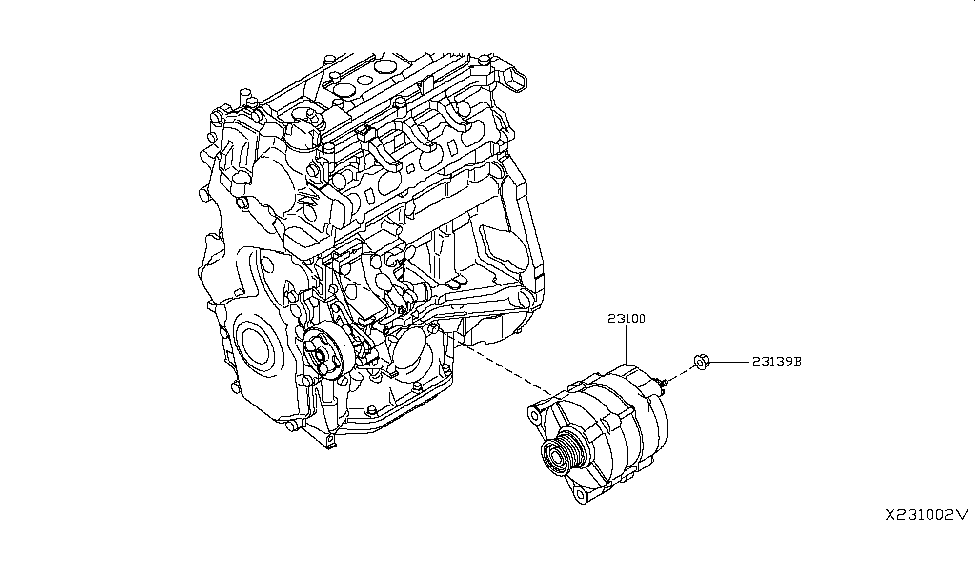 23100
23139B
X231002V