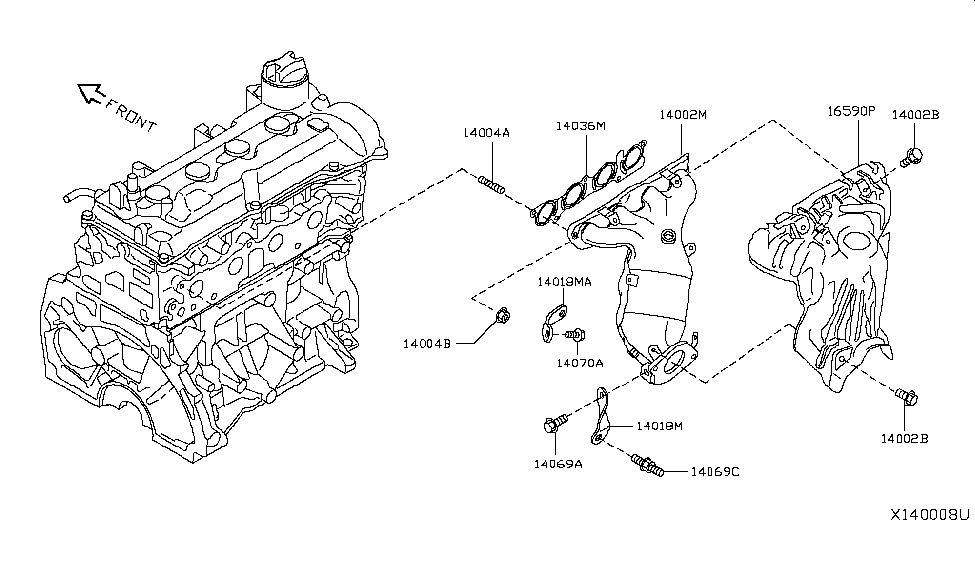 FRONT

14004A

14036M

14002M

16590P

14002B

14019MA

14004B

14070A

14018M

14069A

14069C

14002B

X140008U