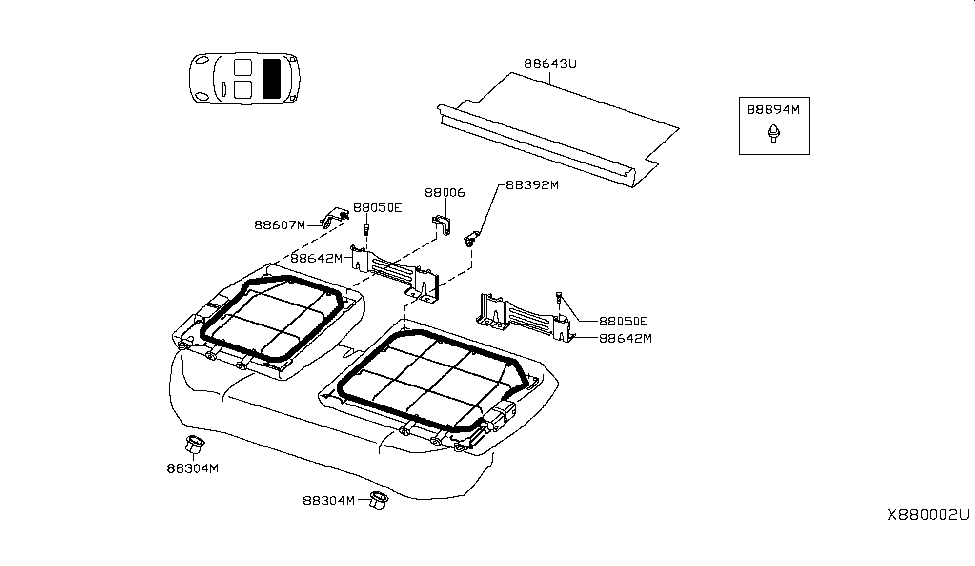 88643U
88894M
88006
88392M
88050E
88607M
88642M
88050E
88642M
88304M
88304M
X880002U