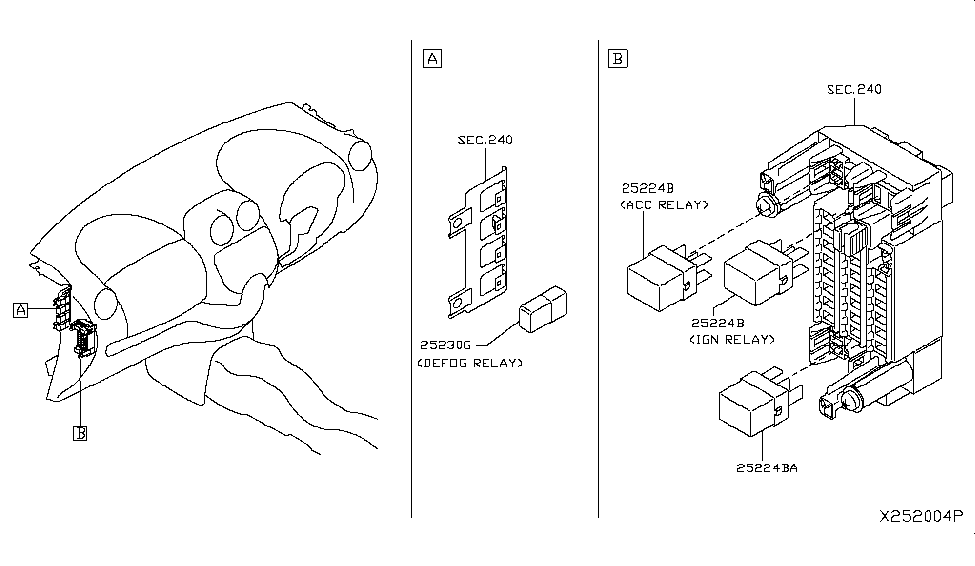 A

B

A

SEC.240

25230G
(DEFOG RELAY)

B

SEC.240

25224B
(ACC RELAY)

25224B
(IGN RELAY)

25224BA

X252004P