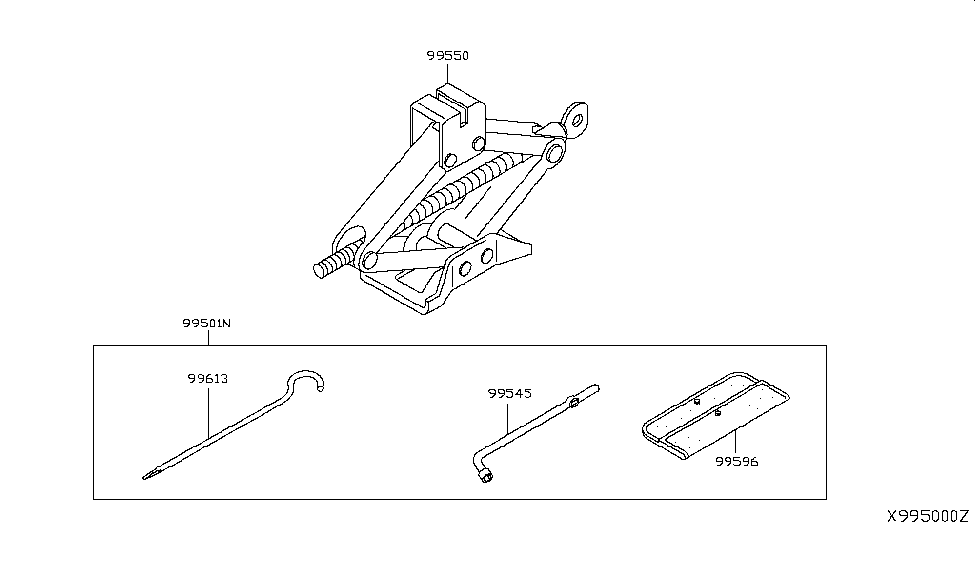 99550

99501N

99613

99545

99596

X995000Z