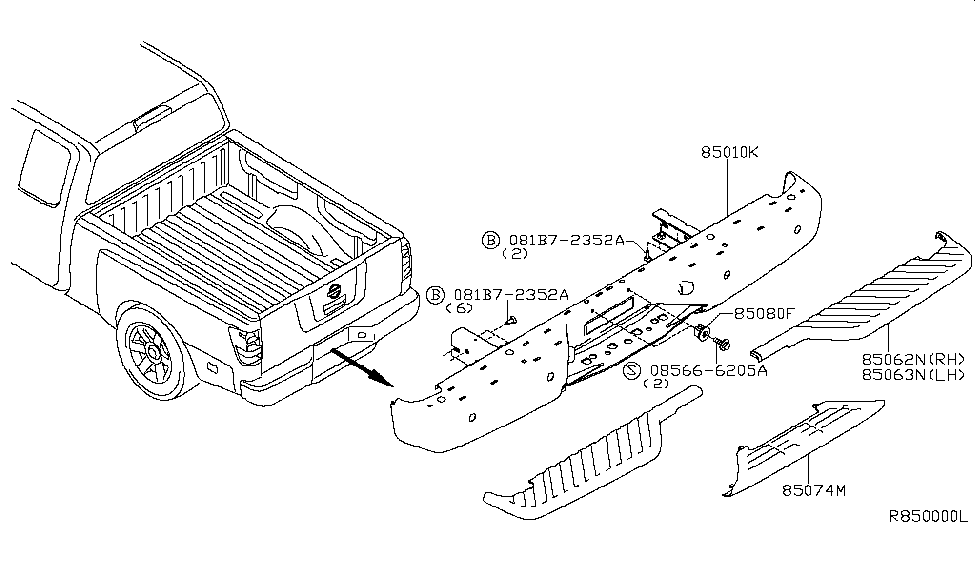 85010K

Ⓑ 081B7-2352A
(2)

Ⓑ 081B7-2352A
(6)

85080F

Ⓢ 08566-6205A
(2)

85062N(RH)
85063N(LH)

85074M

R850000L