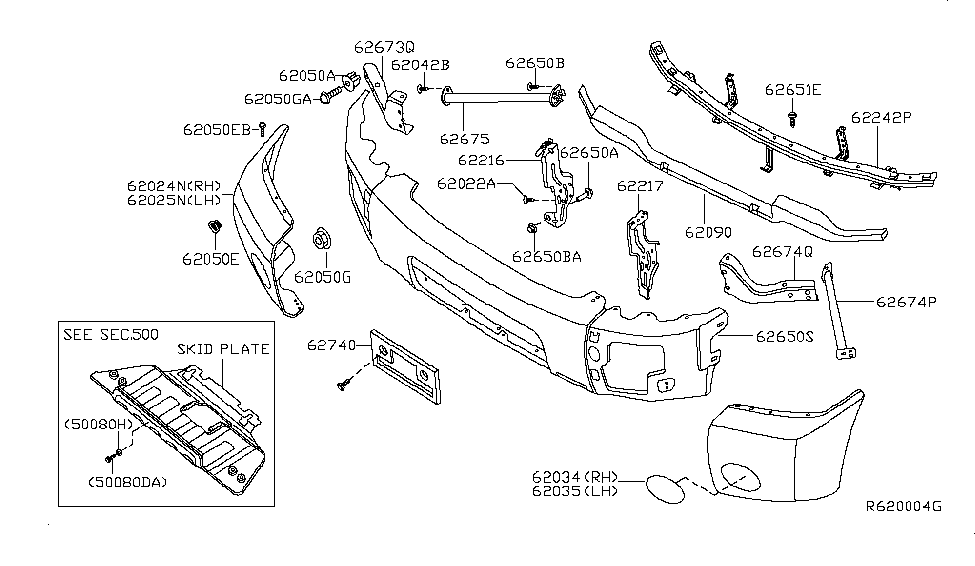 62673Q
62050A
62042B
62650B
62050GA
62651E
62242P
62050EB
62675
62216
62650A
62024N(RH)
62025N(LH)
62022A
62217
62090
62050E
62050G
62650BA
62674Q
62674P
SEE SEC.500
SKID PLATE
62740
62650S
(50080H)
(50080DA)
62034(RH)
62035(LH)
R620004G