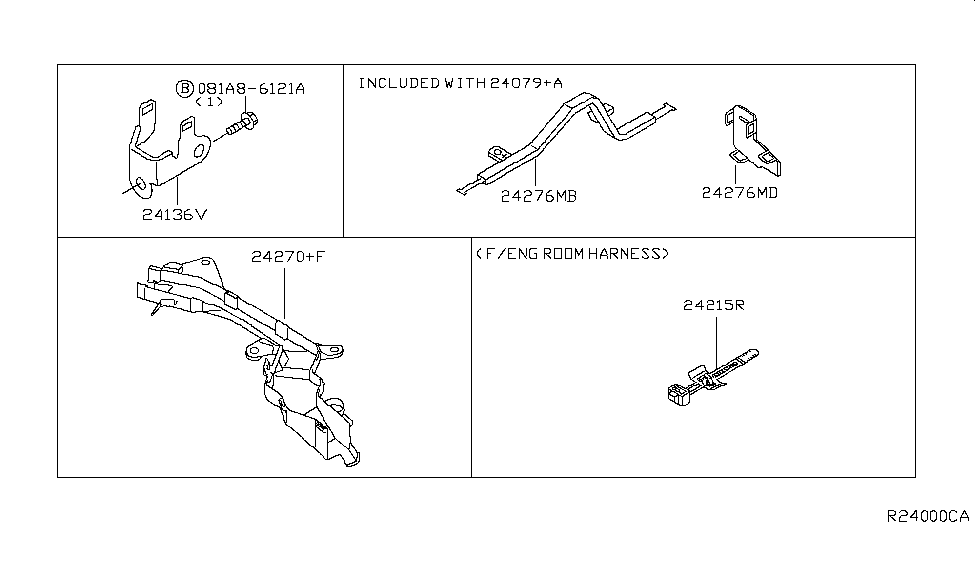 Ⓑ 081A8-6121A
(1)

24136V

INCLUDED WITH 24079+A

24276MB

24276MD

24270+F

(F/ENG ROOM HARNESS)

24215R

R24000CA