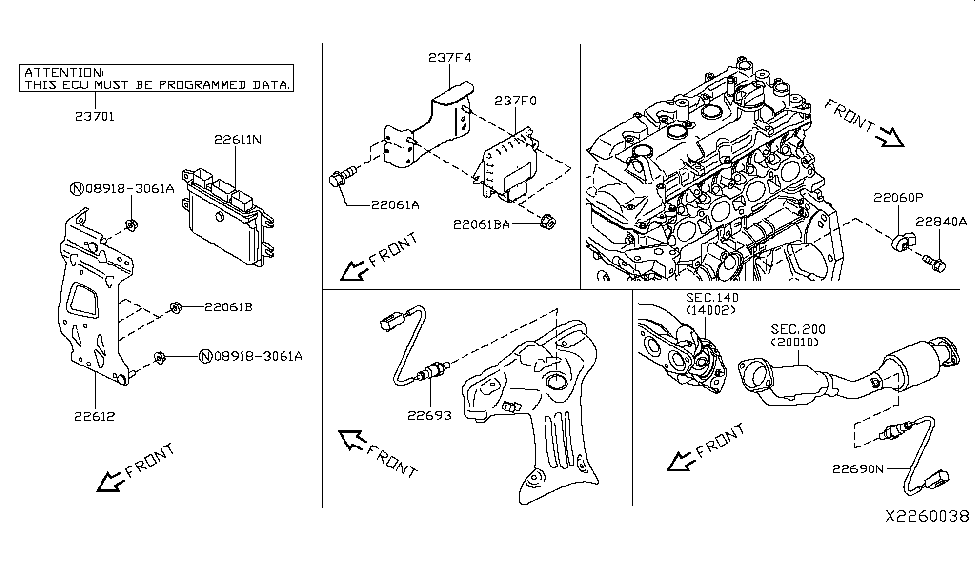 ATTENTION:
THIS ECU MUST BE PROGRAMMED DATA.

23701

22611N

Ⓝ08918-3061A

22061B

Ⓝ08918-3061A

22612

FRONT

237F4

237F0

22061A

22061BA

FRONT

FRONT

22060P

22840A

22693

FRONT

SEC.140
(14002)

SEC.200
(20010)

FRONT

22690N

X2260038