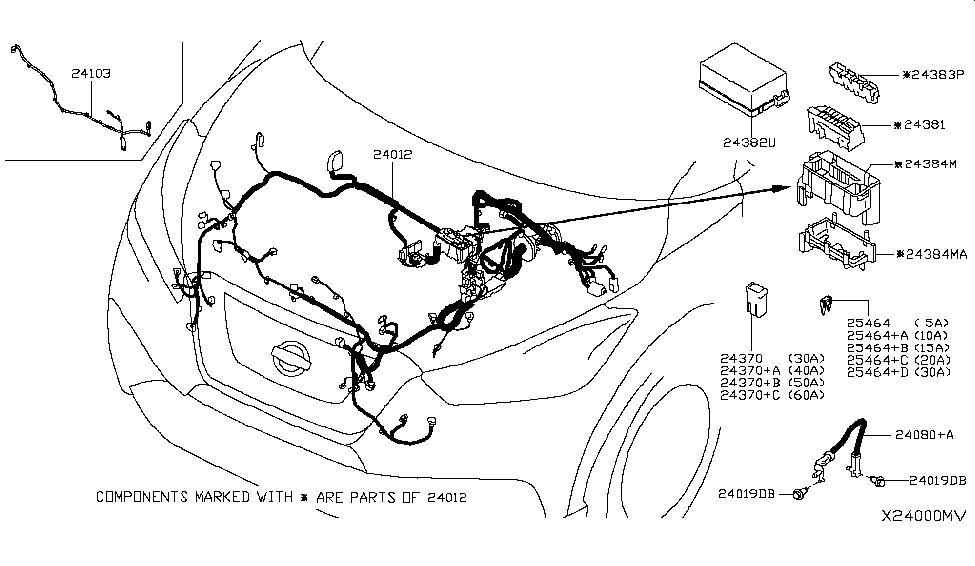 24103

24012

24382U

※24383P

※24381

※24384M

※24384MA

24370 (30A)
24370+A (40A)
24370+B (50A)
24370+C (60A)

25464 ( 5A)
25464+A (10A)
25464+B (15A)
25464+C (20A)
25464+D (30A)

24080+A

24019DB

24019DB

COMPONENTS MARKED WITH ※ ARE PARTS OF 24012

X24000MV