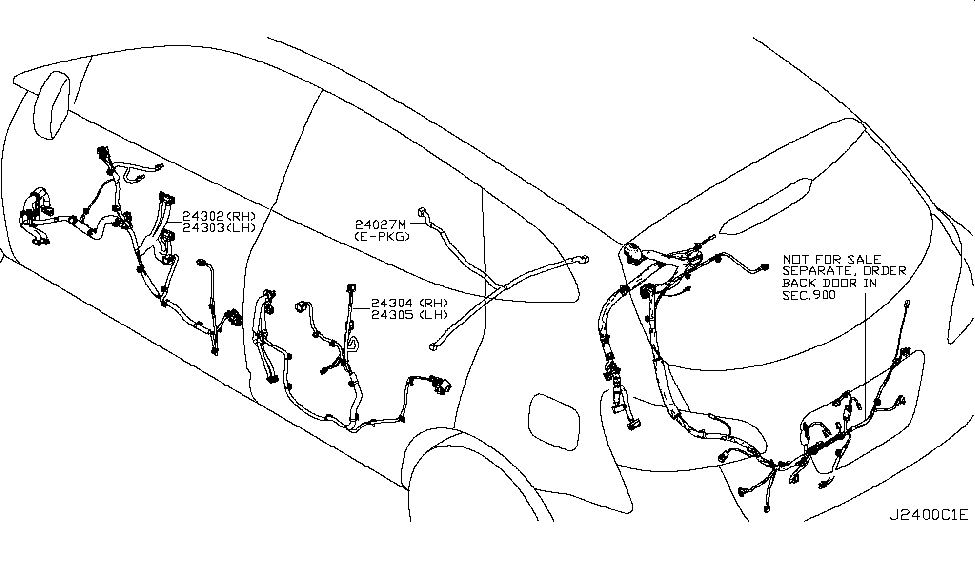 24302(RH)
24303(LH)

24027M
(E-PKG)

24304 (RH)
24305 (LH)

NOT FOR SALE
SEPARATE, ORDER
BACK DOOR IN
SEC.900

J2400C1E