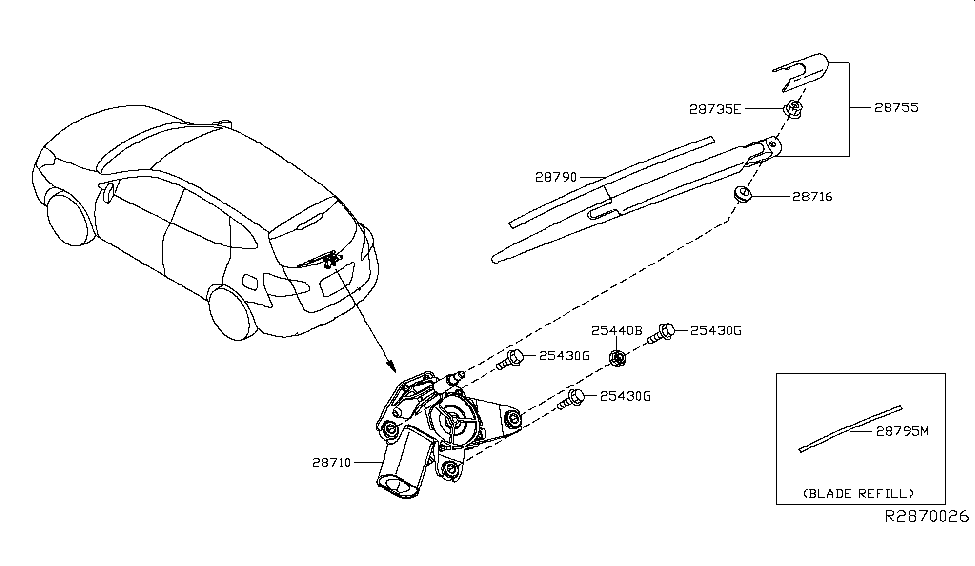 28735E
28755
28790
28716
25440B
25430G
25430G
25430G
28710
28795M
(BLADE REFILL)
R2870026