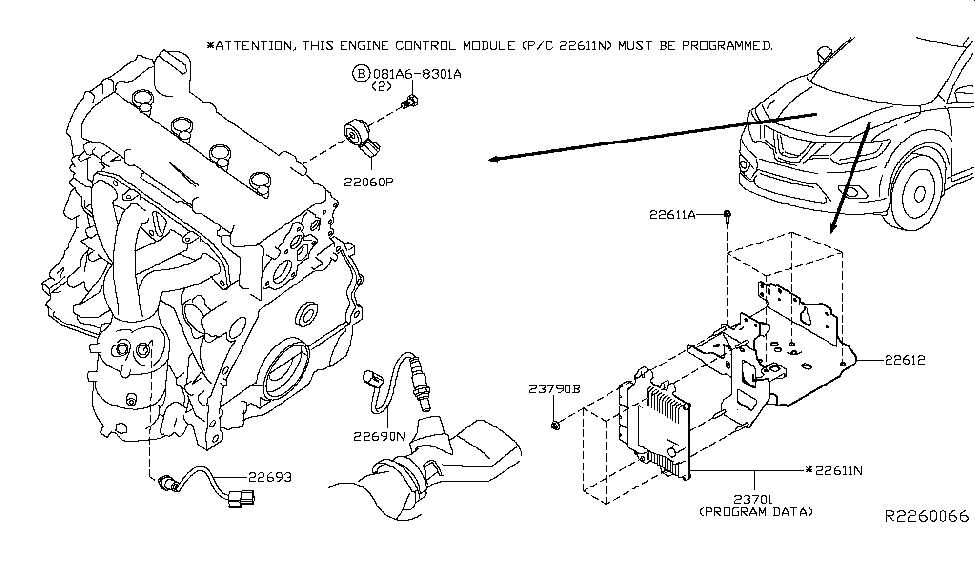 *ATTENTION, THIS ENGINE CONTROL MODULE (P/C 22611N) MUST BE PROGRAMMED.

B 081A6-8301A
(2)

22060P

22611A

22612

23790B

22690N

22693

*22611N

23701
(PROGRAM DATA)

R2260066