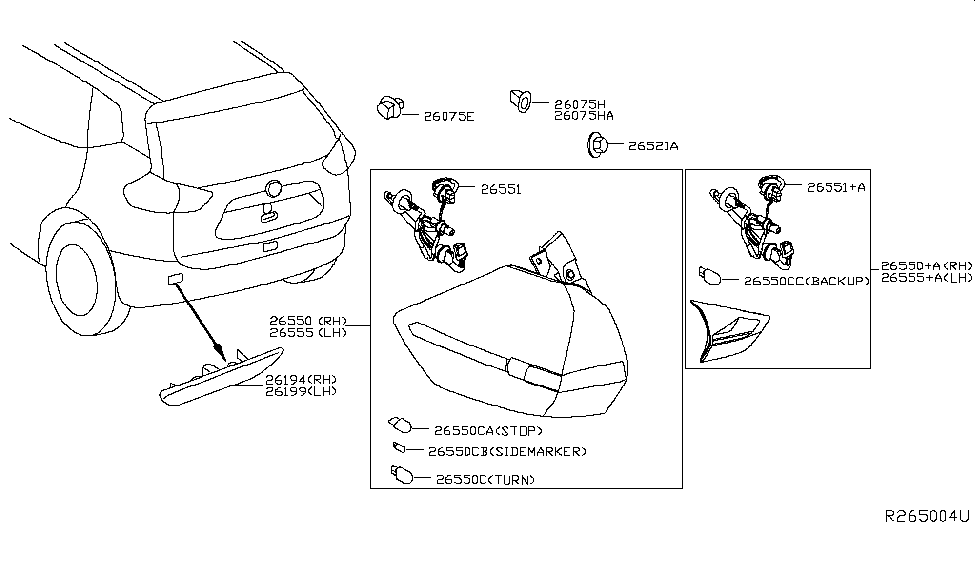 26075E
26075H
26075HA
26521A
26551
26551+A
26550+A(RH)
26555+A(LH)
26550CC(BACKUP)
26550 (RH)
26555 (LH)
26194(RH)
26199(LH)
26550CA(STOP)
26550CB(SIDEMARKER)
26550C(TURN)
R265004U