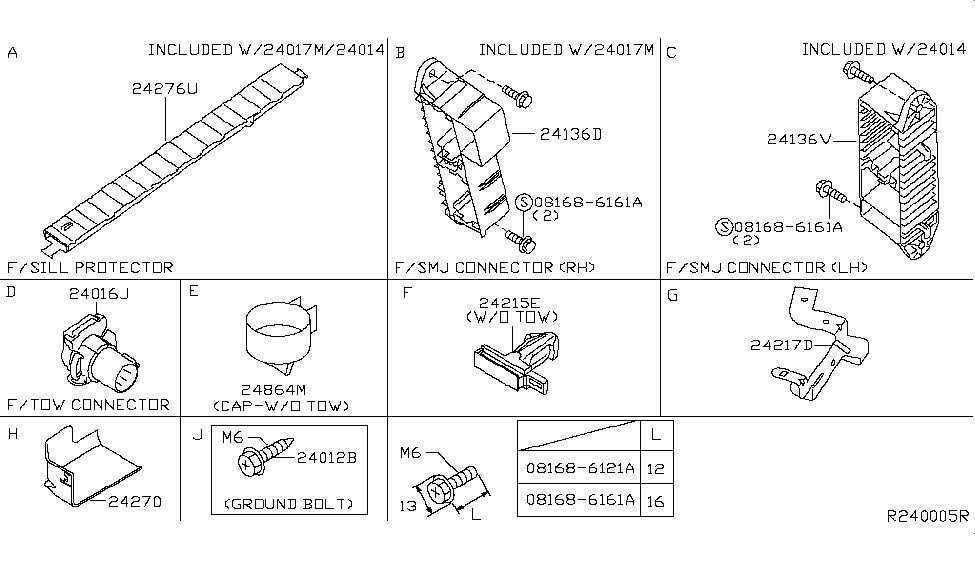 A
INCLUDED W/24017M/24014
24276U
F/SILL PROTECTOR

B
INCLUDED W/24017M
24136D
Ⓢ08168-6161A
(2)
F/SMJ CONNECTOR (RH)

C
INCLUDED W/24014
24136V
Ⓢ08168-6161A
(2)
F/SMJ CONNECTOR (LH)

D
24016J
F/TOW CONNECTOR

E
24864M
(CAP-W/O TOW)

F
24215E
(W/O TOW)

G
24217D

H
24270

J
M6
24012B
(GROUND BOLT)

M6
13
L

| | L |
|---|---|
| 08168-6121A | 12 |
| 08168-6161A | 16 |

R240005R