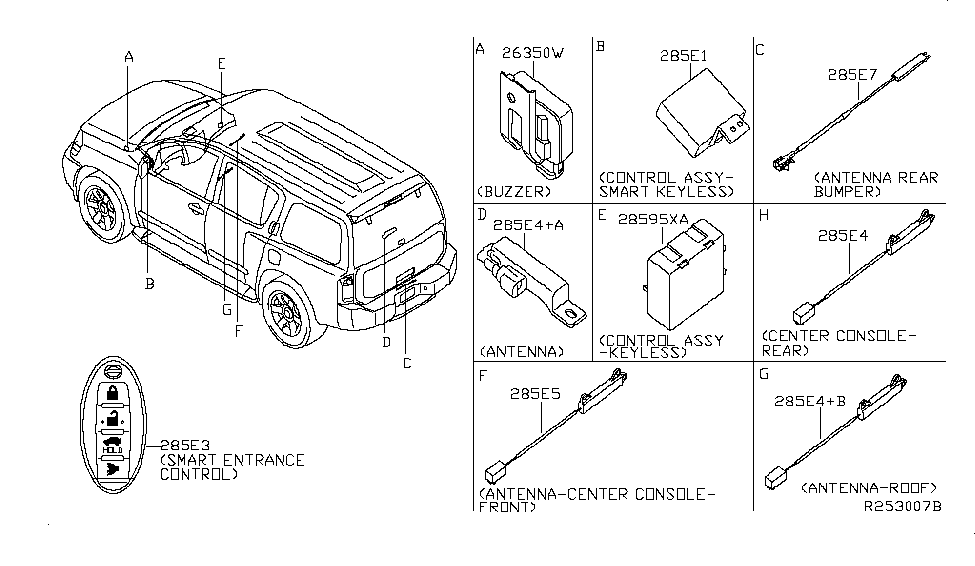 A
E
B
G
F
D
C

HOLD
285E3
(SMART ENTRANCE CONTROL)

A
26350W
(BUZZER)

B
285E1
(CONTROL ASSY-SMART KEYLESS)

C
285E7
(ANTENNA REAR BUMPER)

D
285E4+A
(ANTENNA)

E
28595XA
(CONTROL ASSY -KEYLESS)

H
285E4
(CENTER CONSOLE-REAR)

F
285E5
(ANTENNA-CENTER CONSOLE-FRONT)

G
285E4+B
(ANTENNA-ROOF)

R253007B