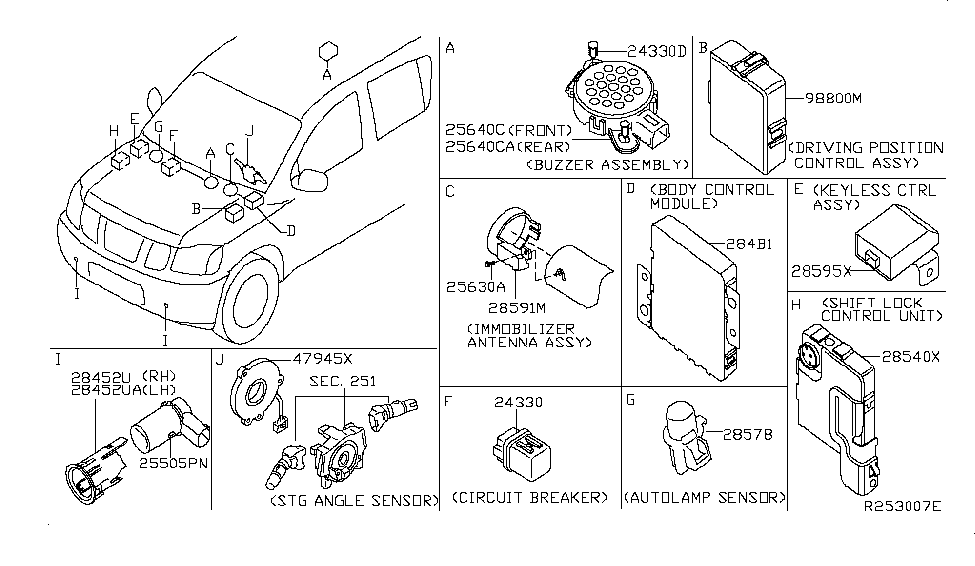 A
H
E
G
F
A
C
J
B
D
I
I

A
24330D
25640C(FRONT)
25640CA(REAR)
(BUZZER ASSEMBLY)

B
98800M
(DRIVING POSITION CONTROL ASSY)

C
25630A
28591M
(IMMOBILIZER ANTENNA ASSY)

D (BODY CONTROL MODULE)
284B1

E (KEYLESS CTRL ASSY)
28595X

H (SHIFT LOCK CONTROL UNIT)
28540X

I
28452U (RH)
28452UA(LH)
25505PN

J
47945X
SEC. 251
(STG ANGLE SENSOR)

F
24330
(CIRCUIT BREAKER)

G
2857B
(AUTOLAMP SENSOR)

R253007E