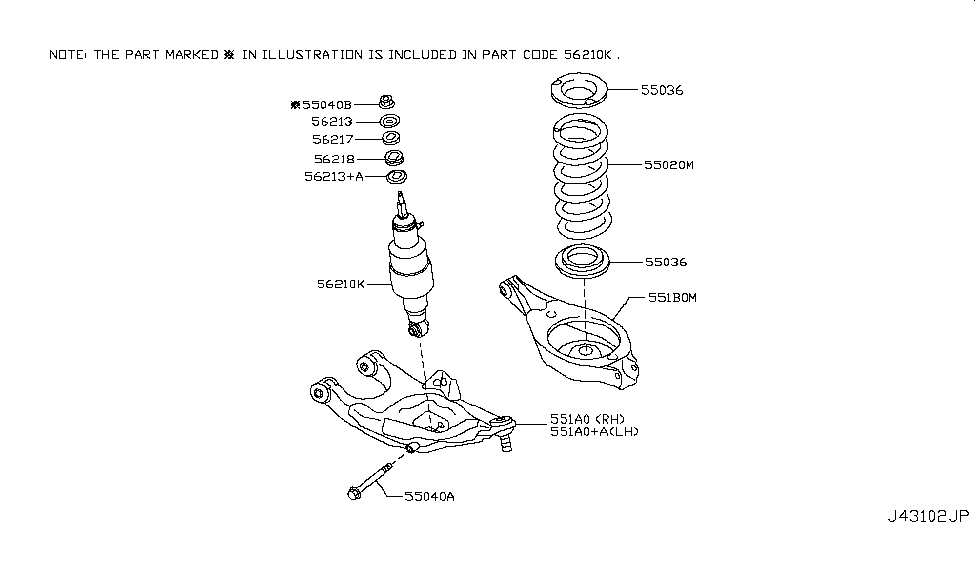 NOTE: THE PART MARKED ※ IN ILLUSTRATION IS INCLUDED IN PART CODE 56210K .

※55040B
56213
56217
56218
56213+A

56210K

55036

55020M

55036

551B0M

551A0 (RH)
551A0+A(LH)

55040A

J43102JP