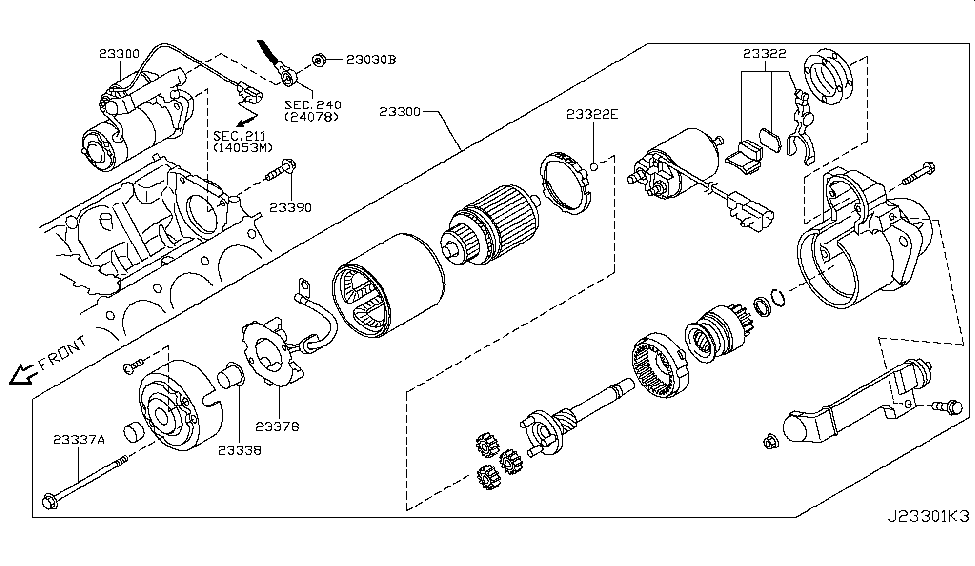 23300
23030B
SEC.240
(24078)
SEC.211
(14053M)
23390
23300
23322E
23322
FRONT
23337A
23338
23378
J23301K3