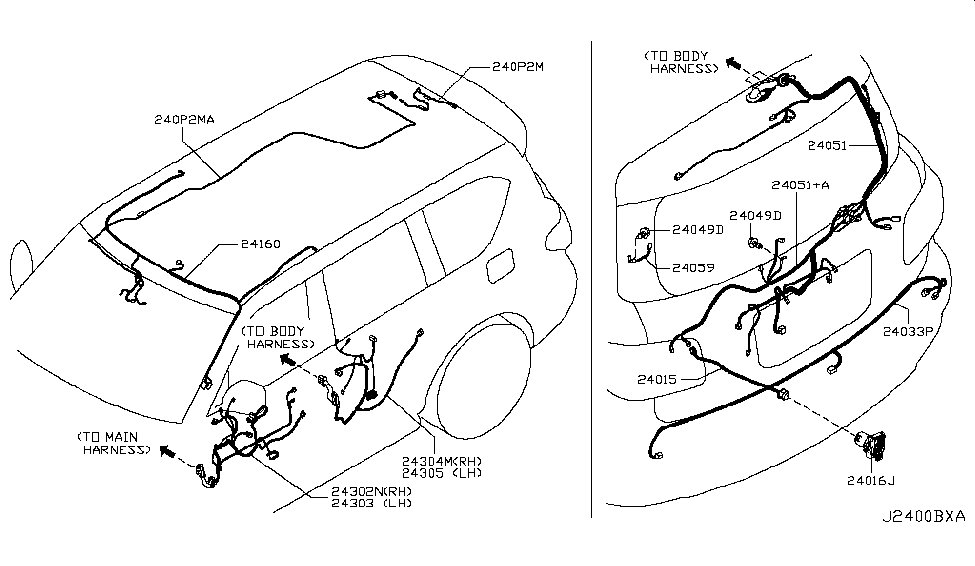 240P2M
240P2MA
24160
(TO BODY HARNESS)
(TO MAIN HARNESS)
24304M(RH)
24305 (LH)
24302N(RH)
24303 (LH)
(TO BODY HARNESS)
24051
24051+A
24049D
24049D
24059
24033P
24015
24016J
J2400BXA