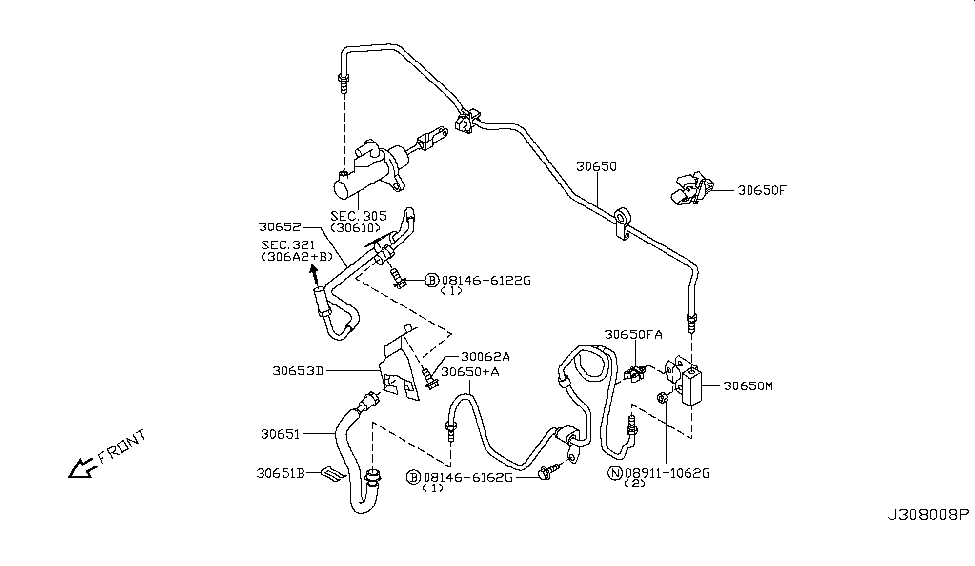 30650
30650F
SEC.305
(30610)
30652
SEC.321
(306A2+B)
B 08146-6122G
(1)
30650FA
30062A
30653D
30650+A
30650M
30651
FRONT
30651B
B 08146-6162G
(1)
N 08911-1062G
(2)
J308008P