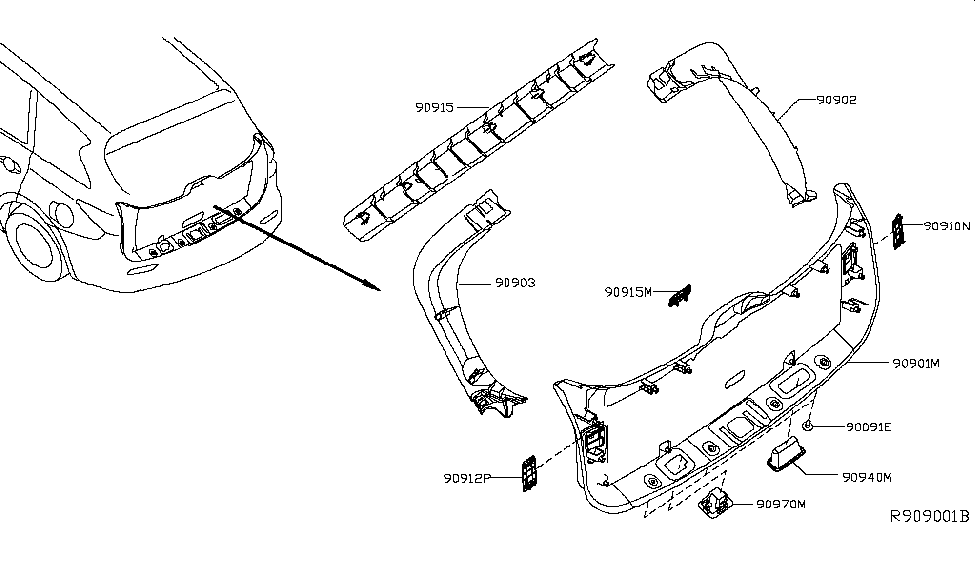 90915
90902
90910N
90903
90915M
90901M
90091E
90912P
90940M
90970M
R909001B