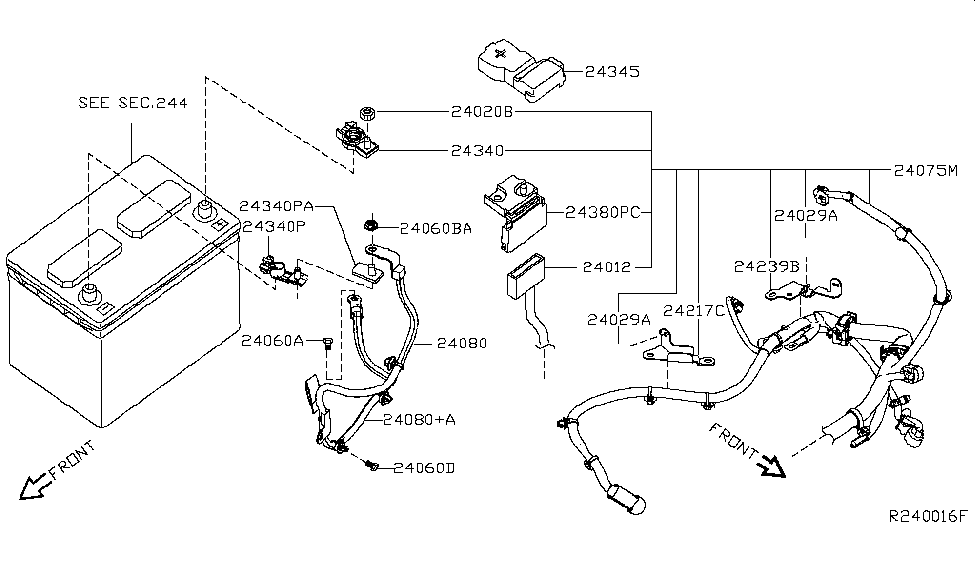 SEE SEC.244
24345
24020B
24340
24075M
24340PA
24340P
24060BA
24380PC
24029A
24012
24239B
24029A
24217C
24060A
24080
24080+A
24060D
FRONT
FRONT
R240016F