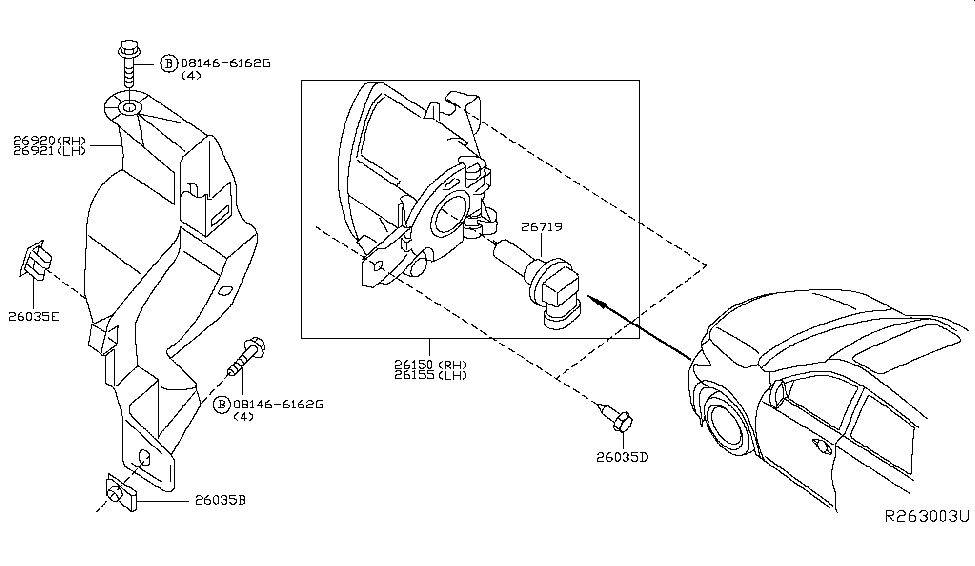 B 08146-6162G
(4)

26920(RH)
26921(LH)

26035E

B 08146-6162G
(4)

26035B

26719

26150(RH)
26155(LH)

26035D

R263003U