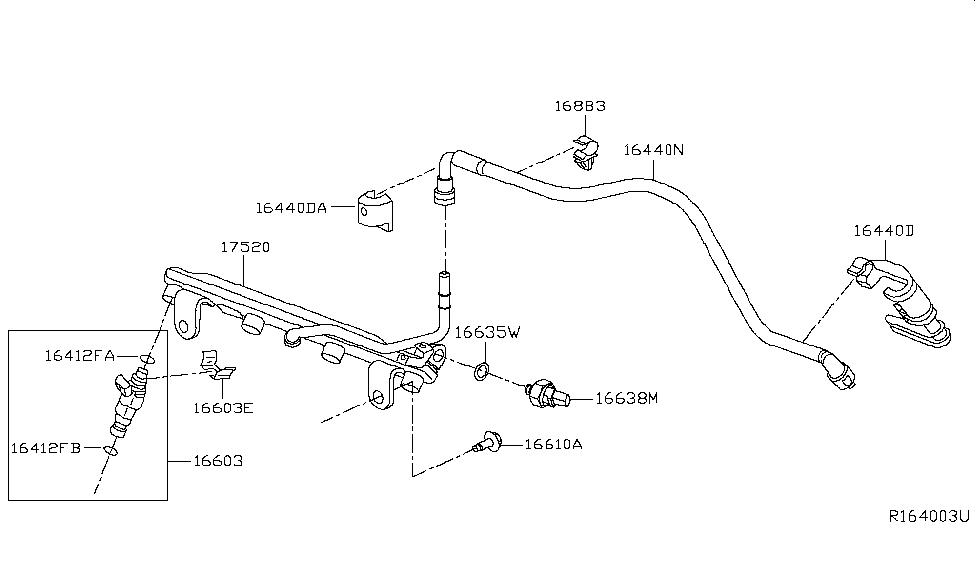 16883
16440N
16440DA
16440D
17520
16635W
16412FA
16603E
16638M
16412FB
16603
16610A
R164003U