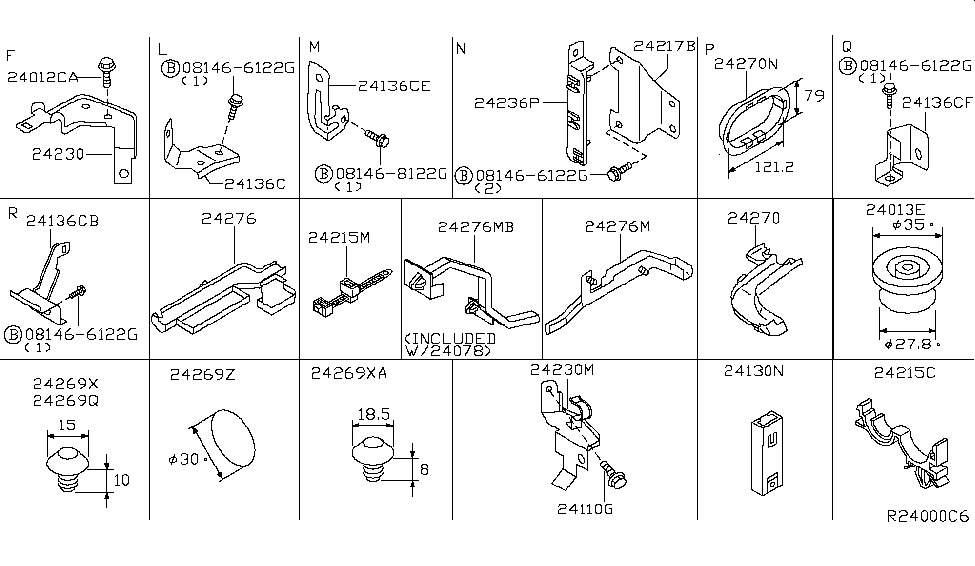 F
24012CA
24230

L
Ⓑ08146-6122G
(1)
24136C

M
24136CE
Ⓑ08146-8122G
(1)

N
24217B
24236P
Ⓑ08146-6122G
(2)

P
24270N
79
121.2

Q
Ⓑ08146-6122G
(1)
24136CF

R
24136CB
Ⓑ08146-6122G
(1)

24276

24215M

24276MB
<INCLUDED W/24078>

24276M

24270

24013E
φ35
φ27.8

24269X
24269Q
15
10

24269Z
φ30

24269XA
18.5
8

24230M
24110G

24130N

24215C

R24000C6