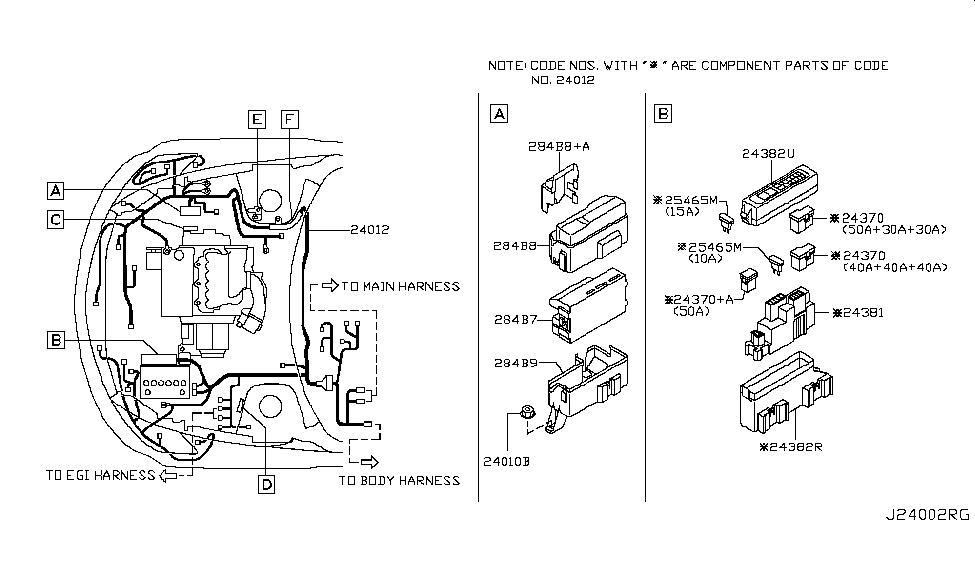 NOTE: CODE NOS. WITH "※" ARE COMPONENT PARTS OF CODE NO. 24012

E
F
A
C
24012
TO MAIN HARNESS
B
TO EGI HARNESS
D
TO BODY HARNESS

A
284B8+A
284B8
284B7
284B9
24010B

B
24382U
※25465M (15A)
※24370 (50A+30A+30A)
※25465M (10A)
※24370 (40A+40A+40A)
※24370+A (50A)
※24381
※24382R

J24002RG